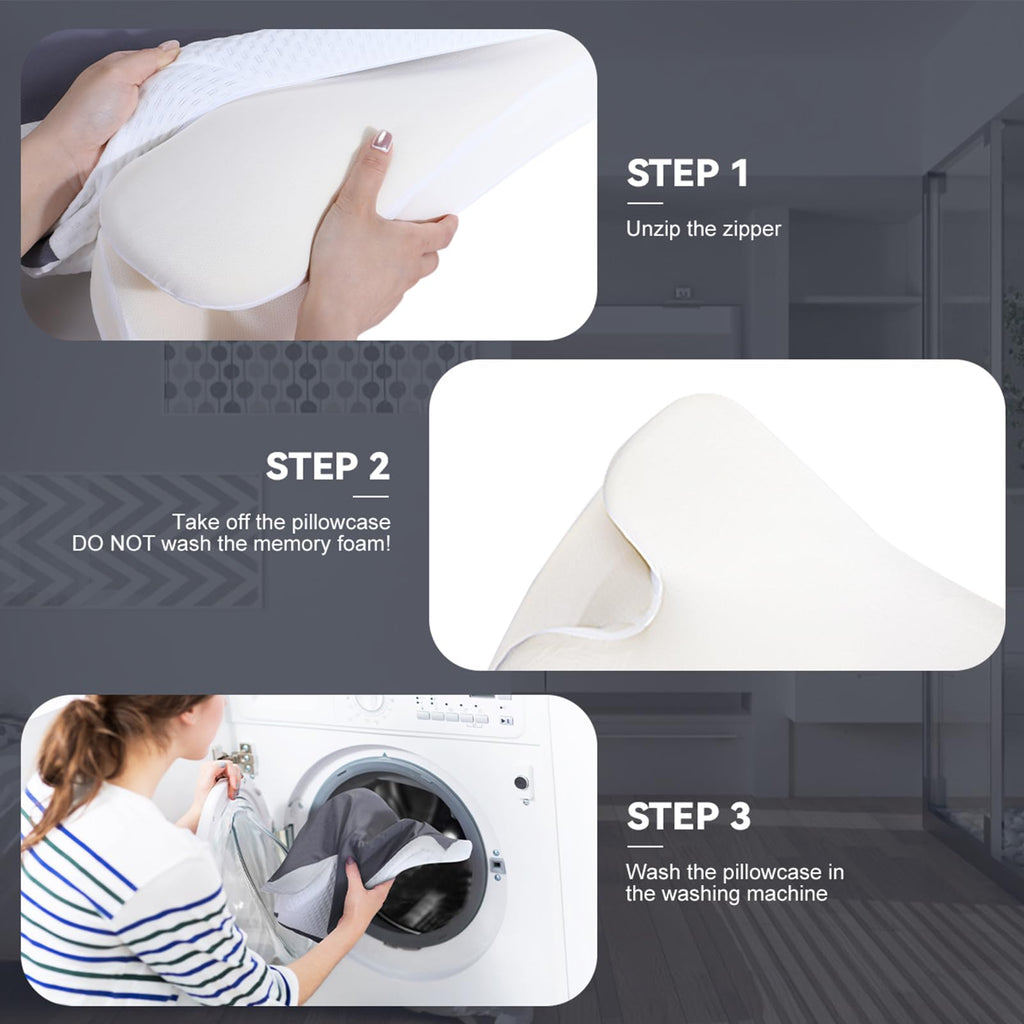 STEP 1

Unzip the zipper

STEP 2

Take off the pillowcase
DO NOT wash the memory foam!

STEP 3

Wash the pillowcase in the washing machine